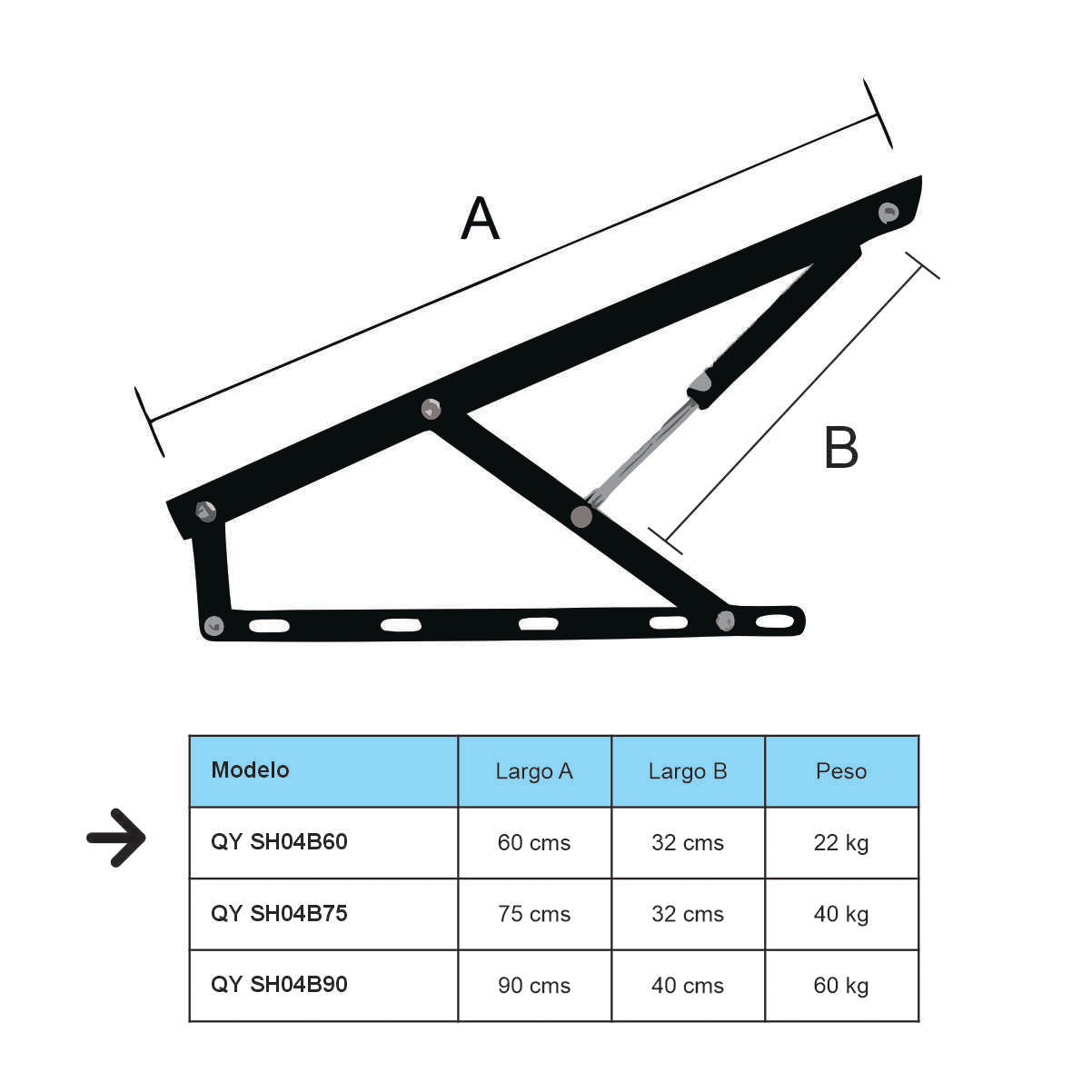 A

B

| Modelo | Largo A | Largo B | Peso |
|---|---|---|---|
| QY SH04B60 | 60 cms | 32 cms | 22 kg |
| QY SH04B75 | 75 cms | 32 cms | 40 kg |
| QY SH04B90 | 90 cms | 40 cms | 60 kg |